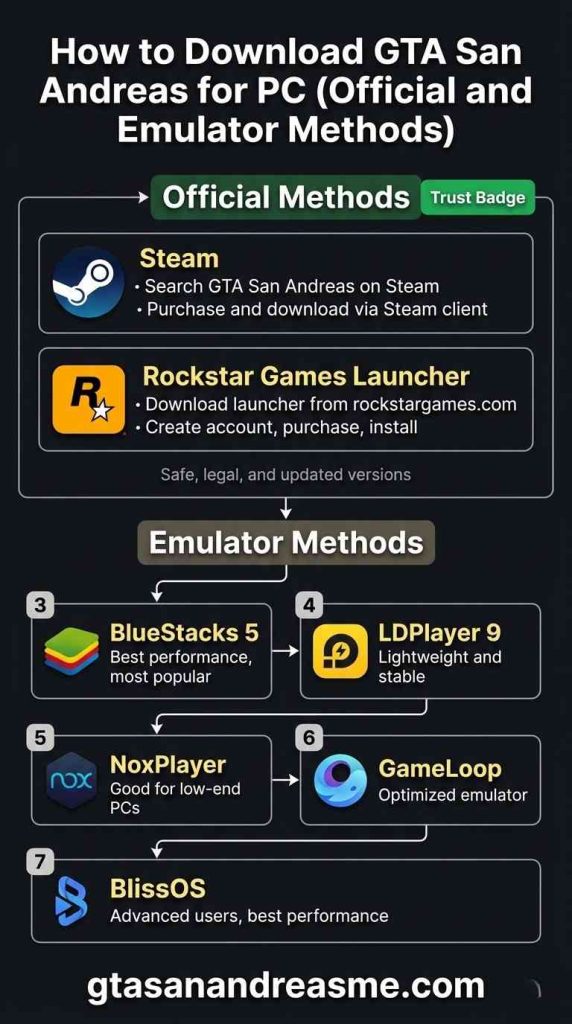 How to Download GTA San Andreas for PC (Official and Emulator Methods)

Official Methods

Trust Badge

Steam
• Search GTA San Andreas on Steam
• Purchase and download via Steam client

Rockstar Games Launcher
• Download launcher from rockstargames.com
• Create account, purchase, install

Safe, legal, and updated versions

Emulator Methods

3
BlueStacks 5
Best performance, most popular

4
LDPlayer 9
Lightweight and stable

5
NoxPlayer
Good for low-end PCs

6
GameLoop
Optimized emulator

7
BlissOS
Advanced users, best performance

gtasanandreasme.com